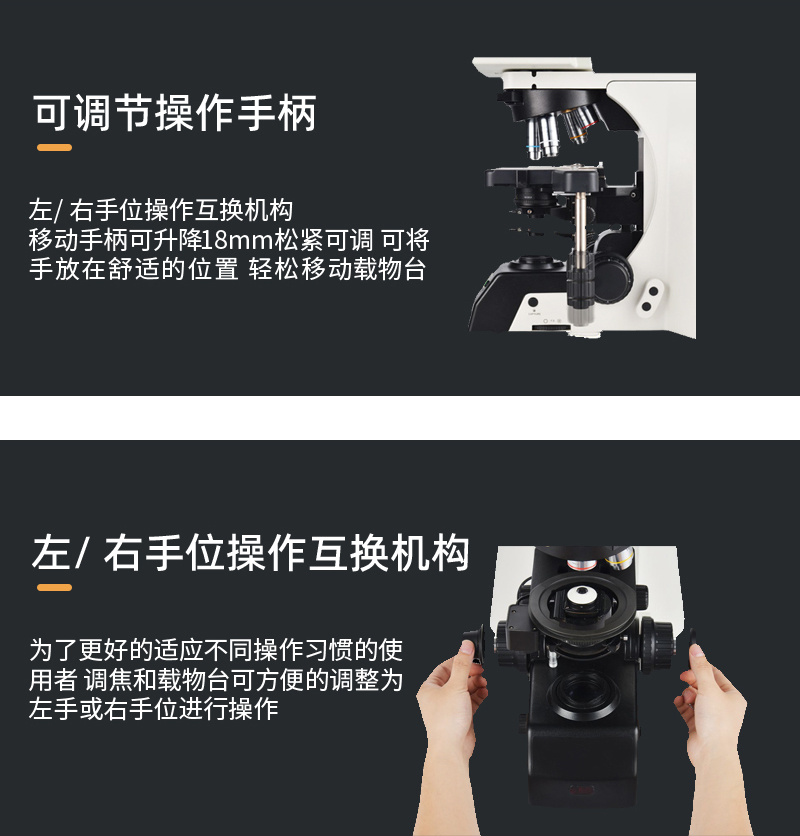 可调节操作手柄

左/ 右手位操作互换机构
移动手柄可升降18mm松紧可调 可将手放在舒适的位置 轻松移动载物台

左/ 右手位操作互换机构

为了更好的适应不同操作习惯的使用者 调焦和载物台可方便的调整为左手或右手位进行操作