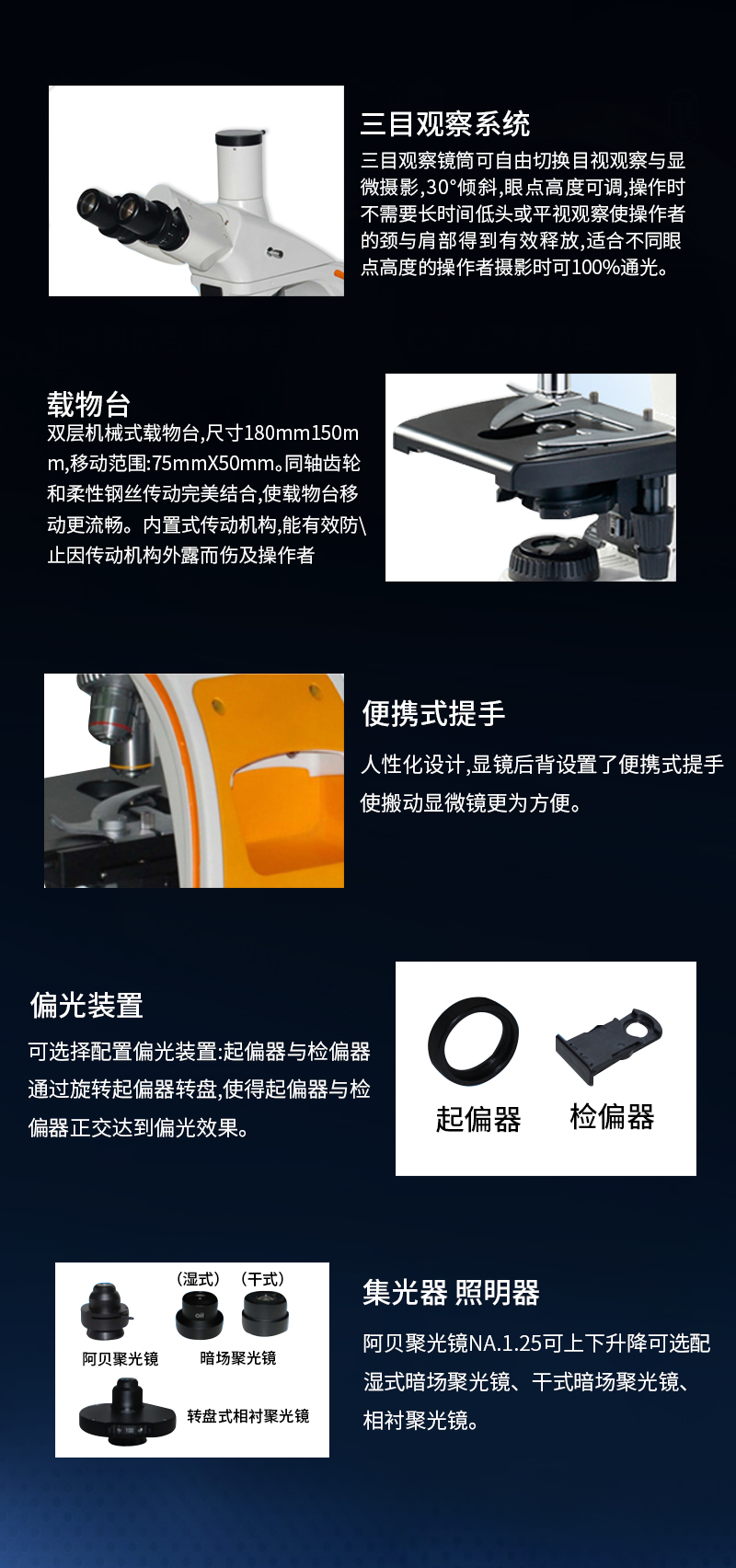 三目观察系统

三目观察镜筒可自由切换目视观察与显微摄影,30°倾斜,眼点高度可调,操作时不需要长时间低头或平视观察使操作者的颈与肩部得到有效释放,适合不同眼点高度的操作者摄影时可100%通光。

载物台

双层机械式载物台,尺寸180mm150mm,移动范围:75mmX50mm。同轴齿轮和柔性钢丝传动完美结合,使载物台移动更流畅。内置式传动机构,能有效防\止因传动机构外露而伤及操作者

便携式提手

人性化设计,显镜后背设置了便携式提手使搬动显微镜更为方便。

偏光装置

可选择配置偏光装置:起偏器与检偏器通过旋转起偏器转盘,使得起偏器与检偏器正交达到偏光效果。

起偏器 检偏器

(湿式) (干式)

oil

阿贝聚光镜 暗场聚光镜

转盘式相衬聚光镜

集光器 照明器

阿贝聚光镜NA.1.25可上下升降可选配湿式暗场聚光镜、干式暗场聚光镜、相衬聚光镜。