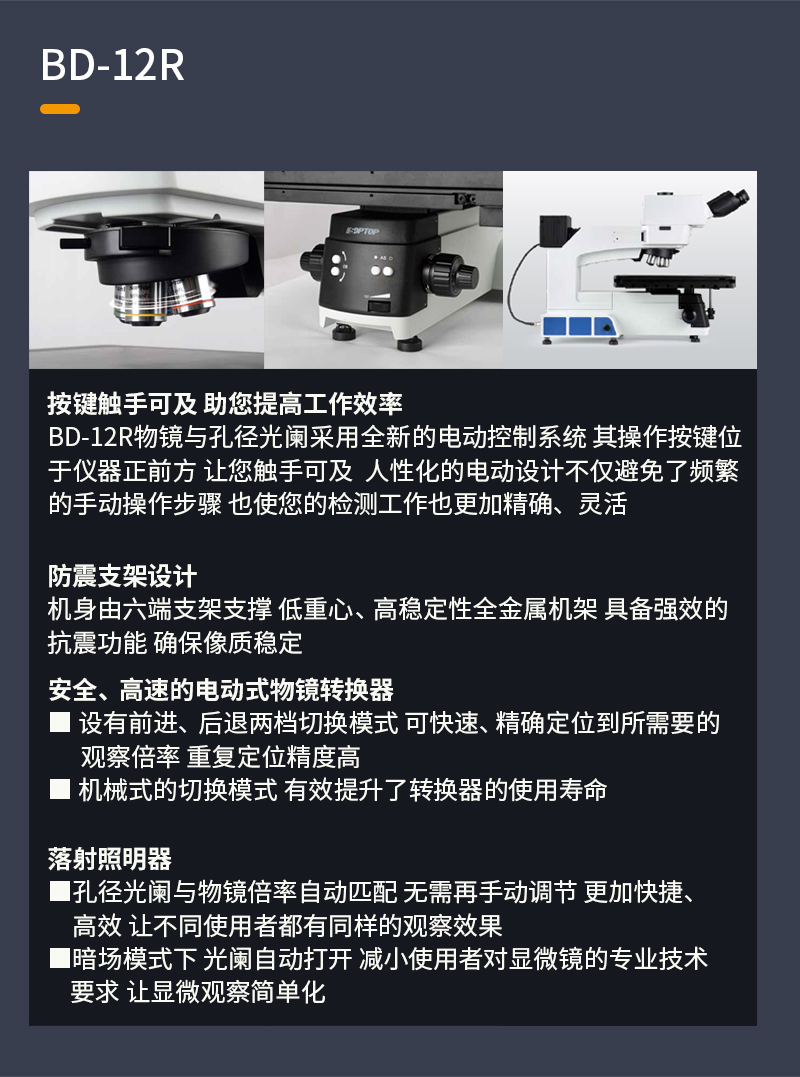 BD-12R

SOPTOP

按键触手可及 助您提高工作效率
BD-12R物镜与孔径光阑采用全新的电动控制系统 其操作按键位于仪器正前方 让您触手可及 人性化的电动设计不仅避免了频繁的手动操作步骤 也使您的检测工作也更加精确、灵活

防震支架设计
机身由六端支架支撑 低重心、高稳定性全金属机架 具备强效的抗震功能 确保像质稳定

安全、高速的电动式物镜转换器
■ 设有前进、后退两档切换模式 可快速、精确定位到所需要的观察倍率 重复定位精度高
■ 机械式的切换模式 有效提升了转换器的使用寿命

落射照明器
■孔径光阑与物镜倍率自动匹配 无需再手动调节 更加快捷、高效 让不同使用者都有同样的观察效果
■暗场模式下 光阑自动打开 减小使用者对显微镜的专业技术要求 让显微观察简单化